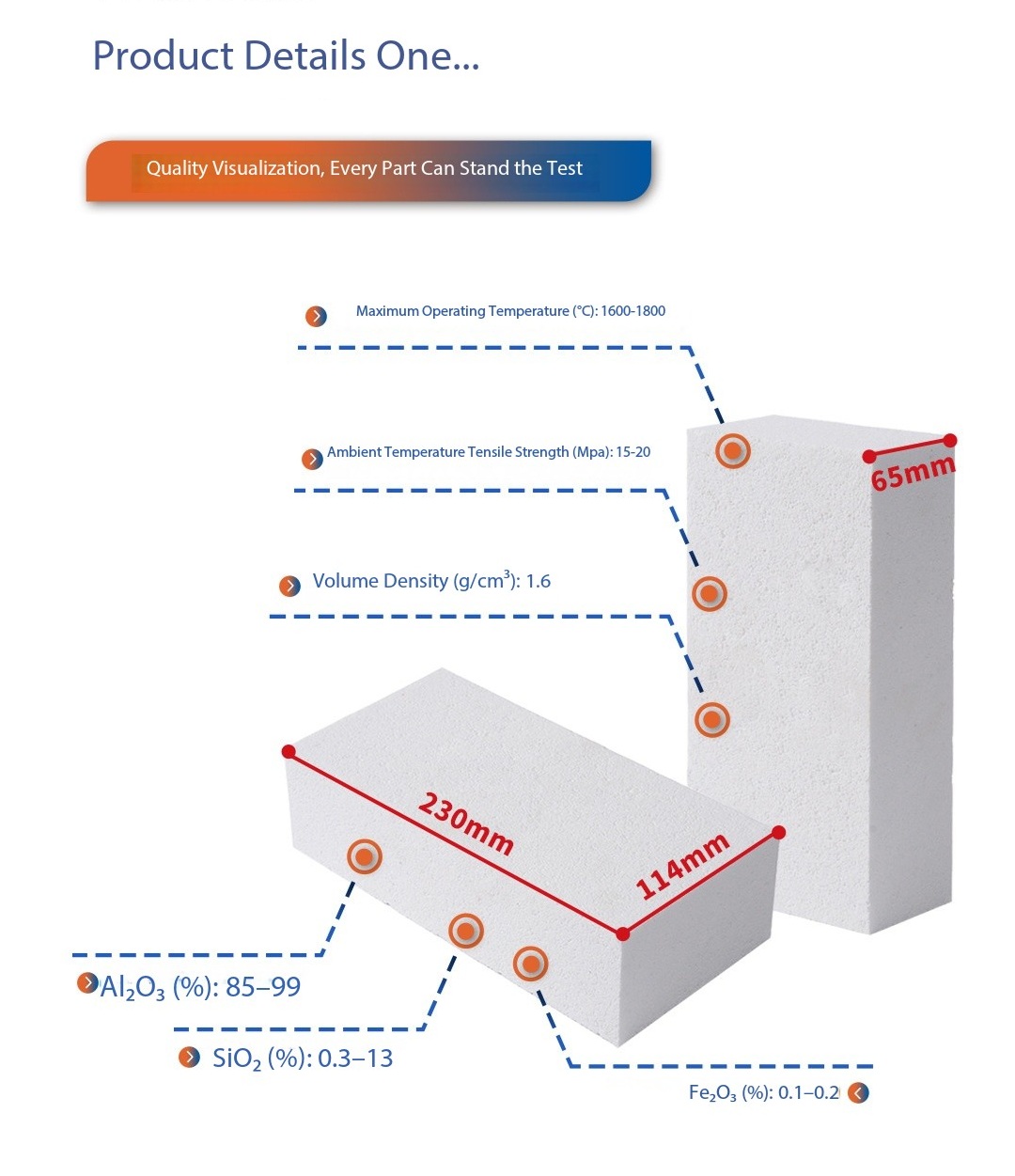 Product Details One...

Quality Visualization, Every Part Can Stand the Test

Maximum Operating Temperature (℃): 1600-1800

Ambient Temperature Tensile Strength (Mpa): 15-20

Volume Density (g/cm$^3$): 1.6

65mm

230mm

114mm

$Al_2O_3$ (%): 85–99

$SiO_2$ (%): 0.3–13

$Fe_2O_3$ (%): 0.1–0.2