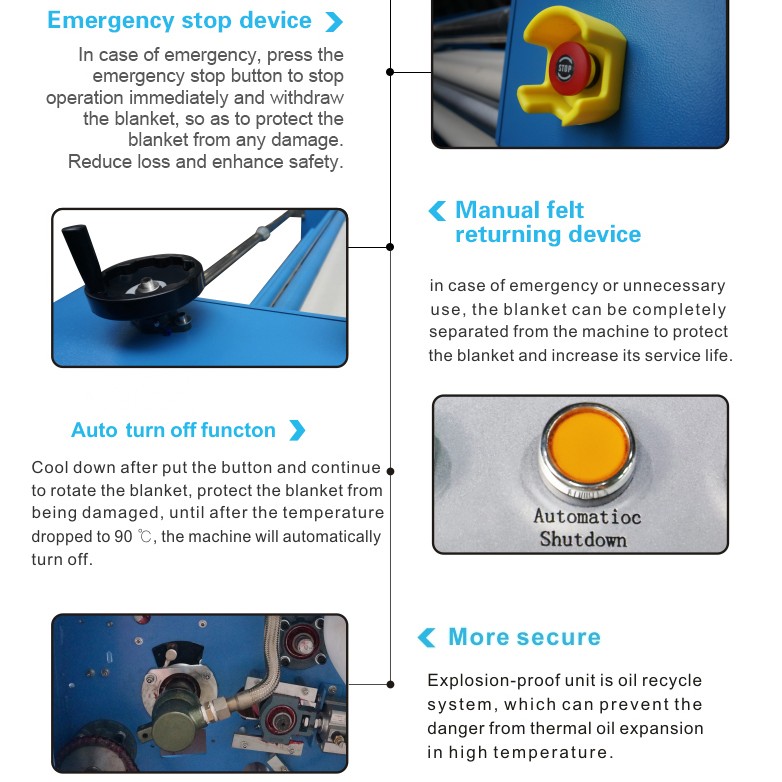 Emergency stop device

In case of emergency, press the emergency stop button to stop operation immediately and withdraw the blanket, so as to protect the blanket from any damage.
Reduce loss and enhance safety.

STOP

Manual felt returning device

in case of emergency or unnecessary use, the blanket can be completely separated from the machine to protect the blanket and increase its service life.

Auto turn off functon

Cool down after put the button and continue to rotate the blanket, protect the blanket from being damaged, until after the temperature dropped to 90 ℃, the machine will automatically turn off.

Automatioc
Shutdown

More secure

Explosion-proof unit is oil recycle system, which can prevent the danger from thermal oil expansion in high temperature.